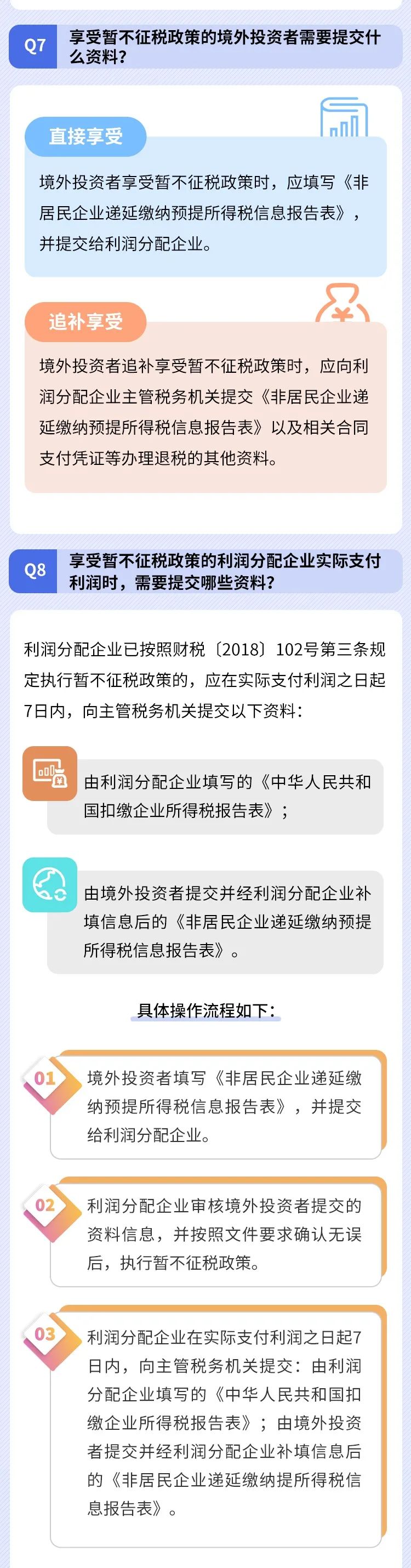 Q7

享受暂不征税政策的境外投资者需要提交什么资料？

直接享受

境外投资者享受暂不征税政策时，应填写《非居民企业递延缴纳预提所得税信息报告表》，并提交给利润分配企业。

追补享受

境外投资者追补享受暂不征税政策时，应向利润分配企业主管税务机关提交《非居民企业递延缴纳预提所得税信息报告表》以及相关合同支付凭证等办理退税的其他资料。

Q8

享受暂不征税政策的利润分配企业实际支付利润时，需要提交哪些资料？

利润分配企业已按照财税〔2018〕102号第三条规定执行暂不征税政策的，应在实际支付利润之日起7日内，向主管税务机关提交以下资料：

由利润分配企业填写的《中华人民共和国扣缴企业所得税报告表》；

由境外投资者提交并经利润分配企业补填信息后的《非居民企业递延缴纳预提所得税信息报告表》。

具体操作流程如下：

01
境外投资者填写《非居民企业递延缴纳预提所得税信息报告表》，并提交给利润分配企业。

02
利润分配企业审核境外投资者提交的资料信息，并按照文件要求确认无误后，执行暂不征税政策。

03
利润分配企业在实际支付利润之日起7日内，向主管税务机关提交：由利润分配企业填写的《中华人民共和国扣缴企业所得税报告表》；由境外投资者提交并经利润分配企业补填信息后的《非居民企业递延缴纳提所得税信息报告表》。