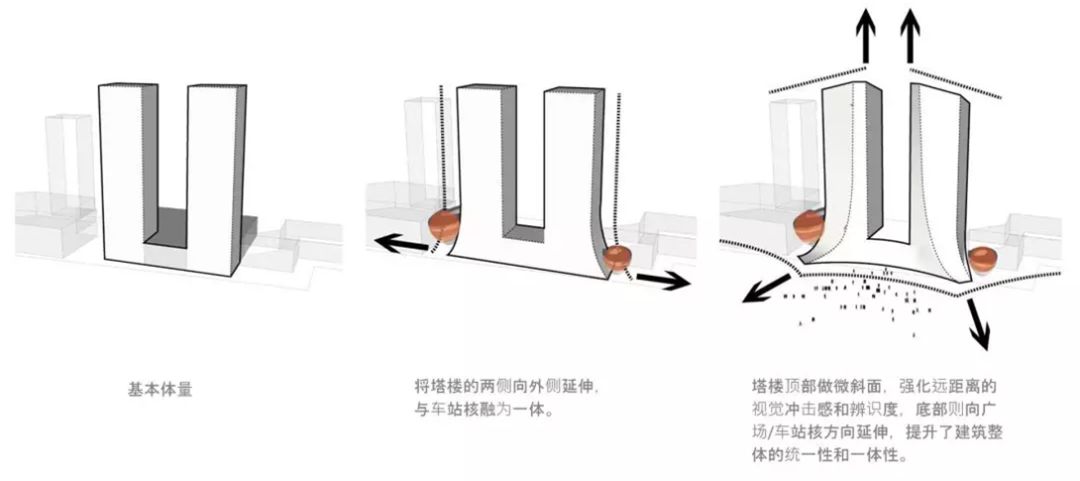 基本体量

将塔楼的两侧向外侧延伸，与车站核融为一体。

塔楼顶部做微斜面，强化远距离的视觉冲击感和辨识度，底部则向广场/车站核方向延伸，提升了建筑整体的统一性和一体性。