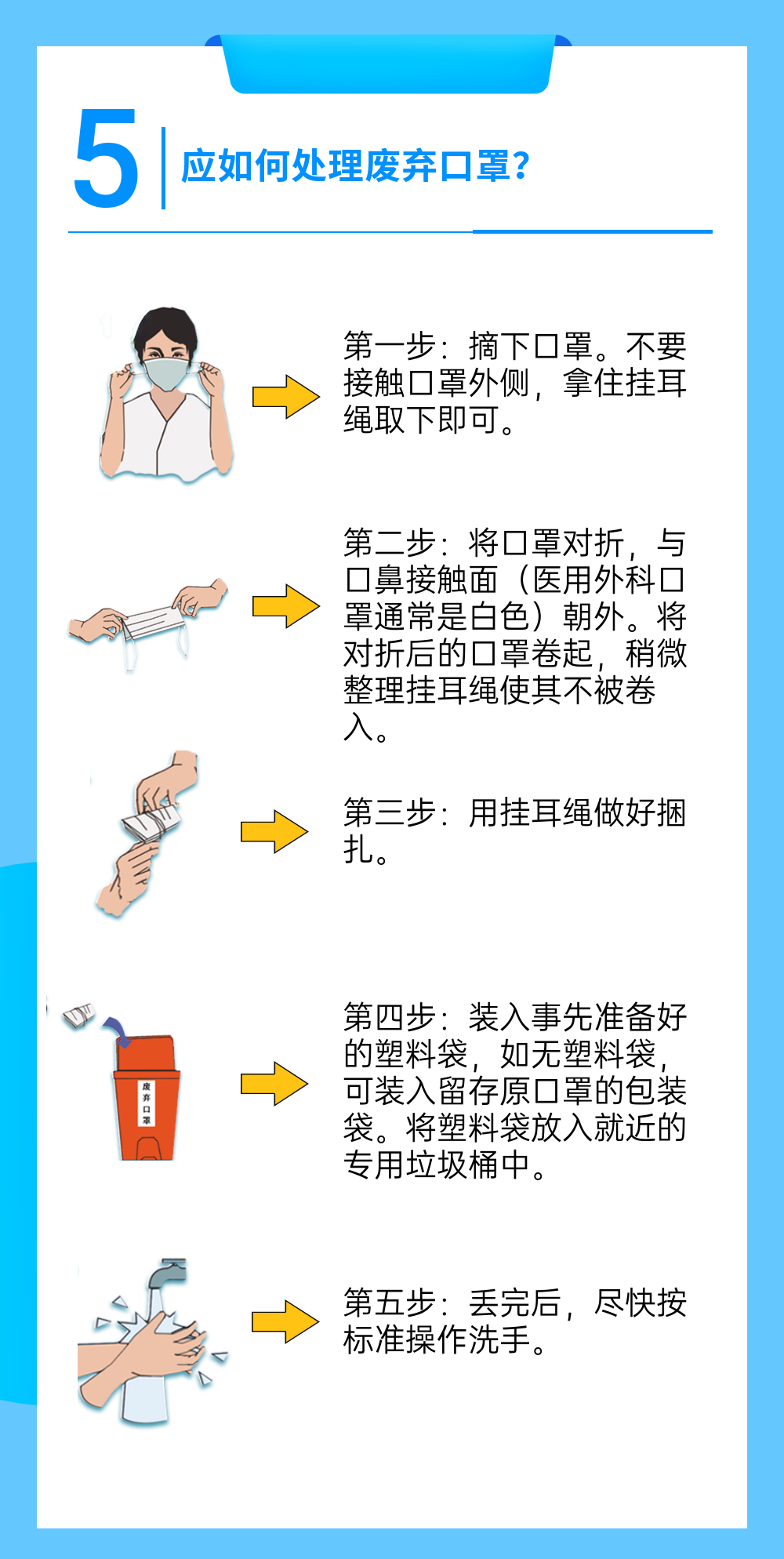 5 应如何处理废弃口罩?

第一步:摘下口罩。不要接触口罩外侧,拿住挂耳绳取下即可。

第二步:将口罩对折,与口鼻接触面(医用外科口罩通常是白色)朝外。将对折后的口罩卷起,稍微整理挂耳绳使其不被卷入。

第三步:用挂耳绳做好捆扎。

废弃口罩

第四步:装入事先准备好的塑料袋,如无塑料袋,可装入留存原口罩的包装袋。将塑料袋放入就近的专用垃圾桶中。

第五步:丢完后,尽快按标准操作洗手。