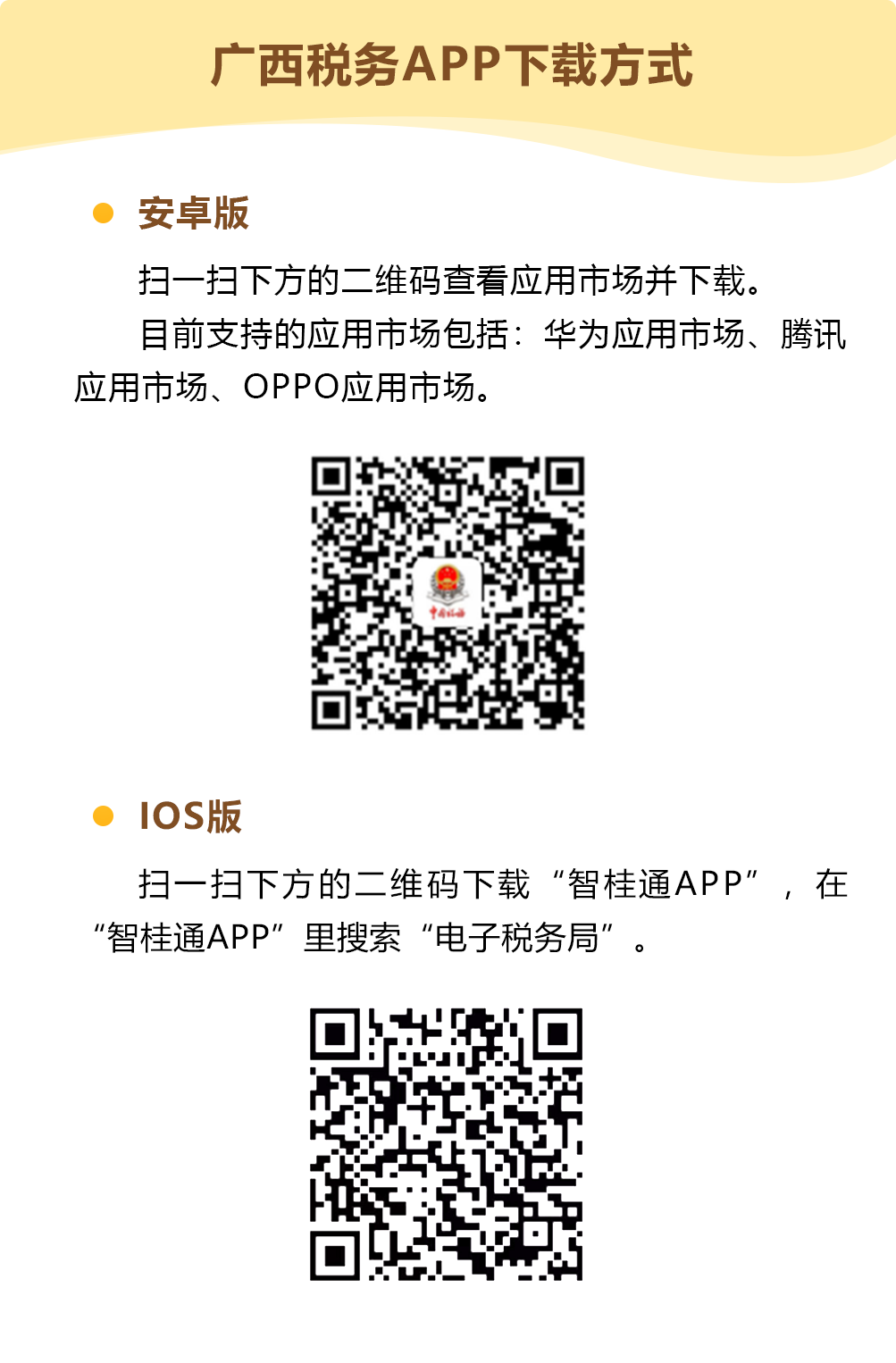 广西税务APP下载方式

• 安卓版

扫一扫下方的二维码查看应用市场并下载。

目前支持的应用市场包括：华为应用市场、腾讯应用市场、OPPO应用市场。

• IOS版

扫一扫下方的二维码下载“智桂通APP”，在“智桂通APP”里搜索“电子税务局”。