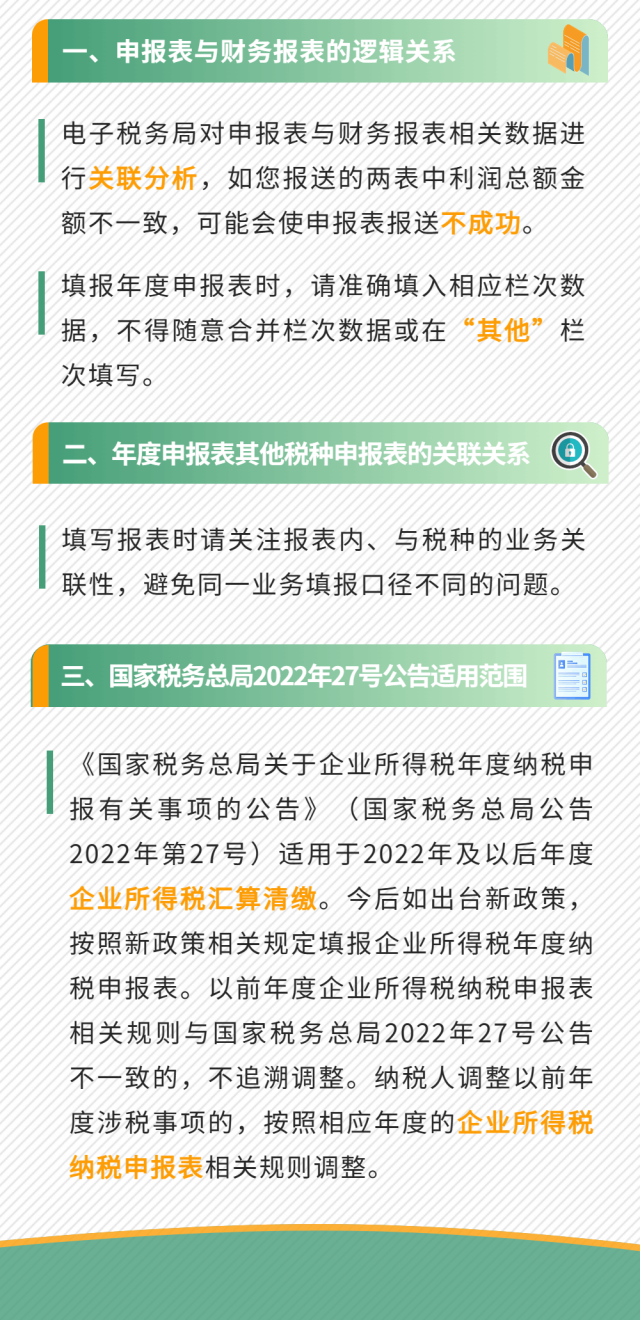 一、申报表与财务报表的逻辑关系

电子税务局对申报表与财务报表相关数据进行关联分析，如您报送的两表中利润总额金额不一致，可能会使申报表报送不成功。

填报年度申报表时，请准确填入相应栏次数据，不得随意合并栏次数据或在“其他”栏次填写。

二、年度申报表其他税种申报表的关联关系

填写报表时请关注报表内、与税种的业务关联性，避免同一业务填报口径不同的问题。

三、国家税务总局2022年27号公告适用范围

《国家税务总局关于企业所得税年度纳税申报有关事项的公告》（国家税务总局公告2022年第27号）适用于2022年及以后年度企业所得税汇算清缴。今后如出台新政策，按照新政策相关规定填报企业所得税年度纳税申报表。以前年度企业所得税纳税申报表相关规则与国家税务总局2022年27号公告不一致的，不追溯调整。纳税人调整以前年度涉税事项的，按照相应年度的企业所得税纳税申报表相关规则调整。