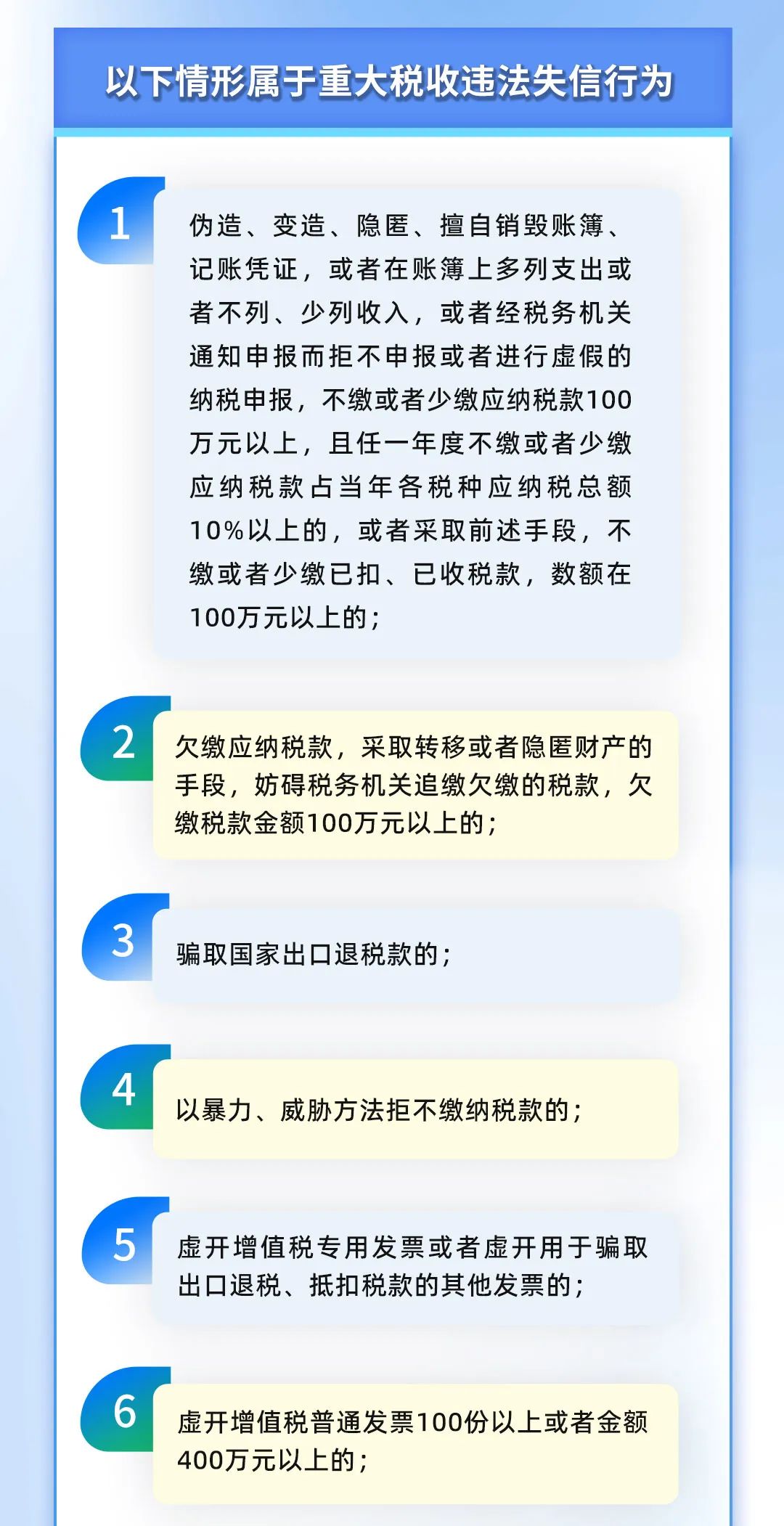 以下情形属于重大税收违法失信行为

1

伪造、变造、隐匿、擅自销毁账簿、记账凭证，或者在账簿上多列支出或者不列、少列收入，或者经税务机关通知申报而拒不申报或者进行虚假的纳税申报，不缴或者少缴应纳税款100万元以上，且任一年度不缴或者少缴应纳税款占当年各税种应纳税总额10%以上的，或者采取前述手段，不缴或者少缴已扣、已收税款，数额在100万元以上的；

2

欠缴应纳税款，采取转移或者隐匿财产的手段，妨碍税务机关追缴欠缴的税款，欠缴税款金额100万元以上的；

3

骗取国家出口退税款的；

4

以暴力、威胁方法拒不缴纳税款的；

5

虚开增值税专用发票或者虚开用于骗取出口退税、抵扣税款的其他发票的；

6

虚开增值税普通发票100份以上或者金额400万元以上的；